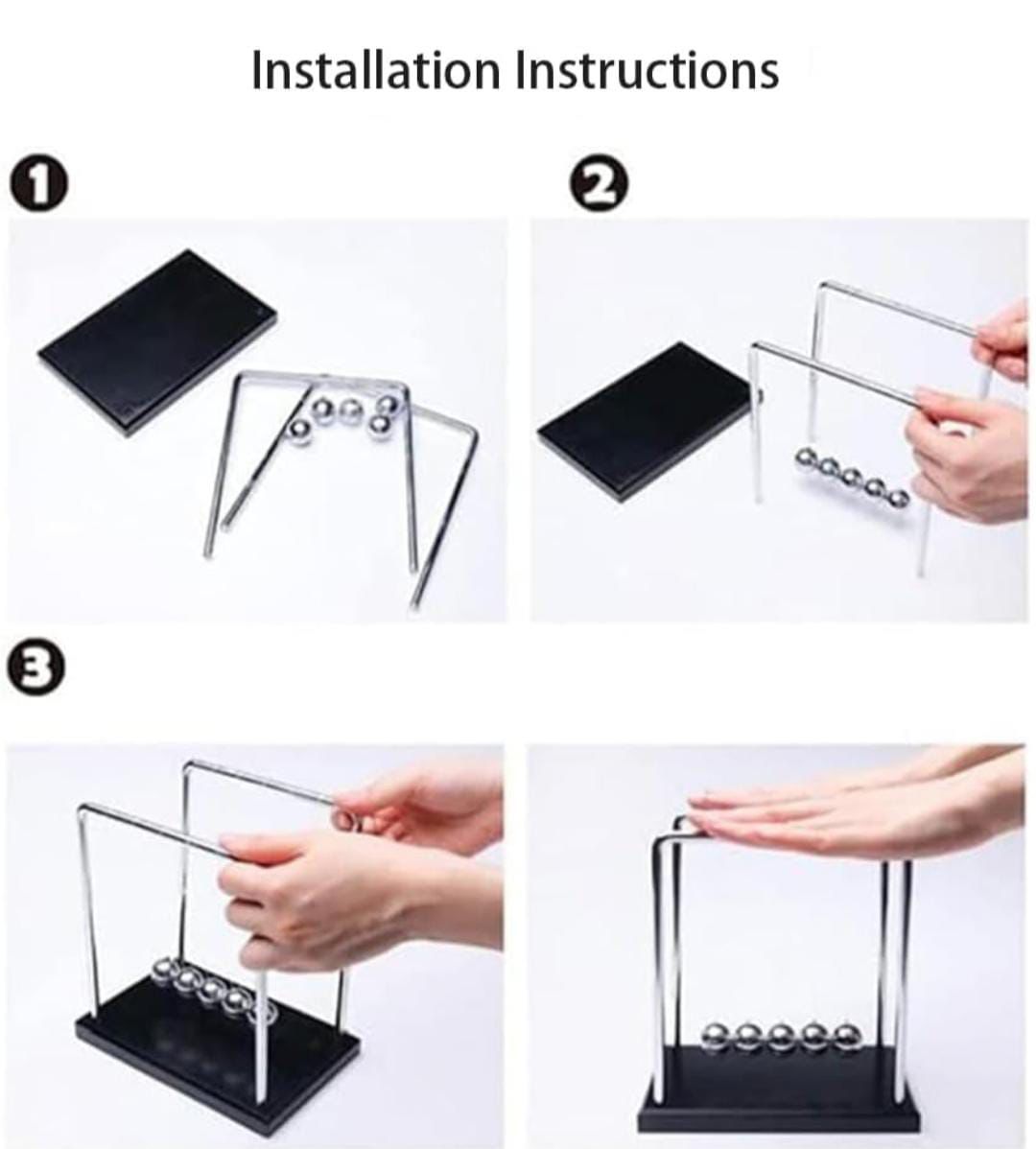 Installation Instructions

1

2

3