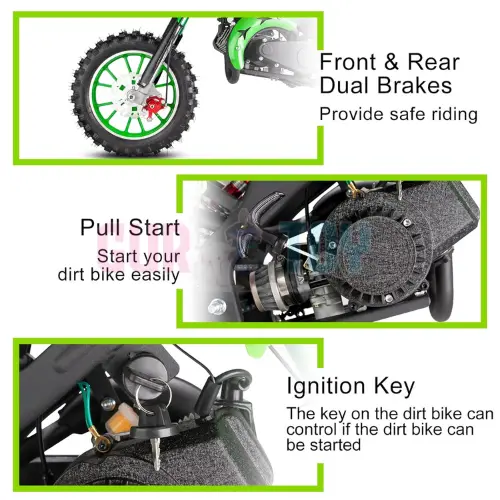 Front & Rear Dual Brakes

Provide safe riding

Pull Start

Start your dirt bike easily

Ignition Key

The key on the dirt bike can control if the dirt bike can be started